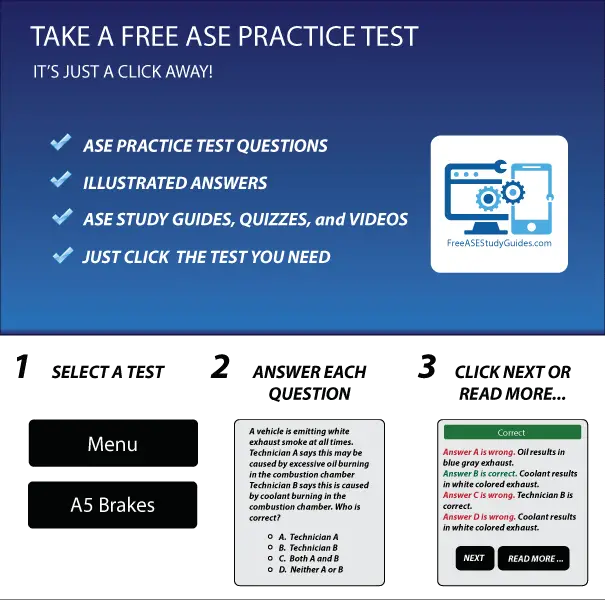 TAKE A FREE ASE PRACTICE TEST

IT'S JUST A CLICK AWAY!

ASE PRACTICE TEST QUESTIONS

ILLUSTRATED ANSWERS

ASE STUDY GUIDES, QUIZZES, and VIDEOS

JUST CLICK THE TEST YOU NEED

FreeASEStudyGuides.com

1 SELECT A TEST

Menu

A5 Brakes

2 ANSWER EACH QUESTION

A vehicle is emitting white exhaust smoke at all times. Technician A says this may be caused by excessive oil burning in the combustion chamber Technician B says this is caused by coolant burning in the combustion chamber. Who is correct?

A. Technician A
B. Technician B
C. Both A and B
D. Neither A or B

3 CLICK NEXT OR READ MORE...

Correct

Answer A is wrong. Oil results in blue gray exhaust.
Answer B is correct. Coolant results in white colored exhaust.
Answer C is wrong. Technician B is correct.
Answer D is wrong. Coolant results in white colored exhaust.

NEXT

READ MORE ...